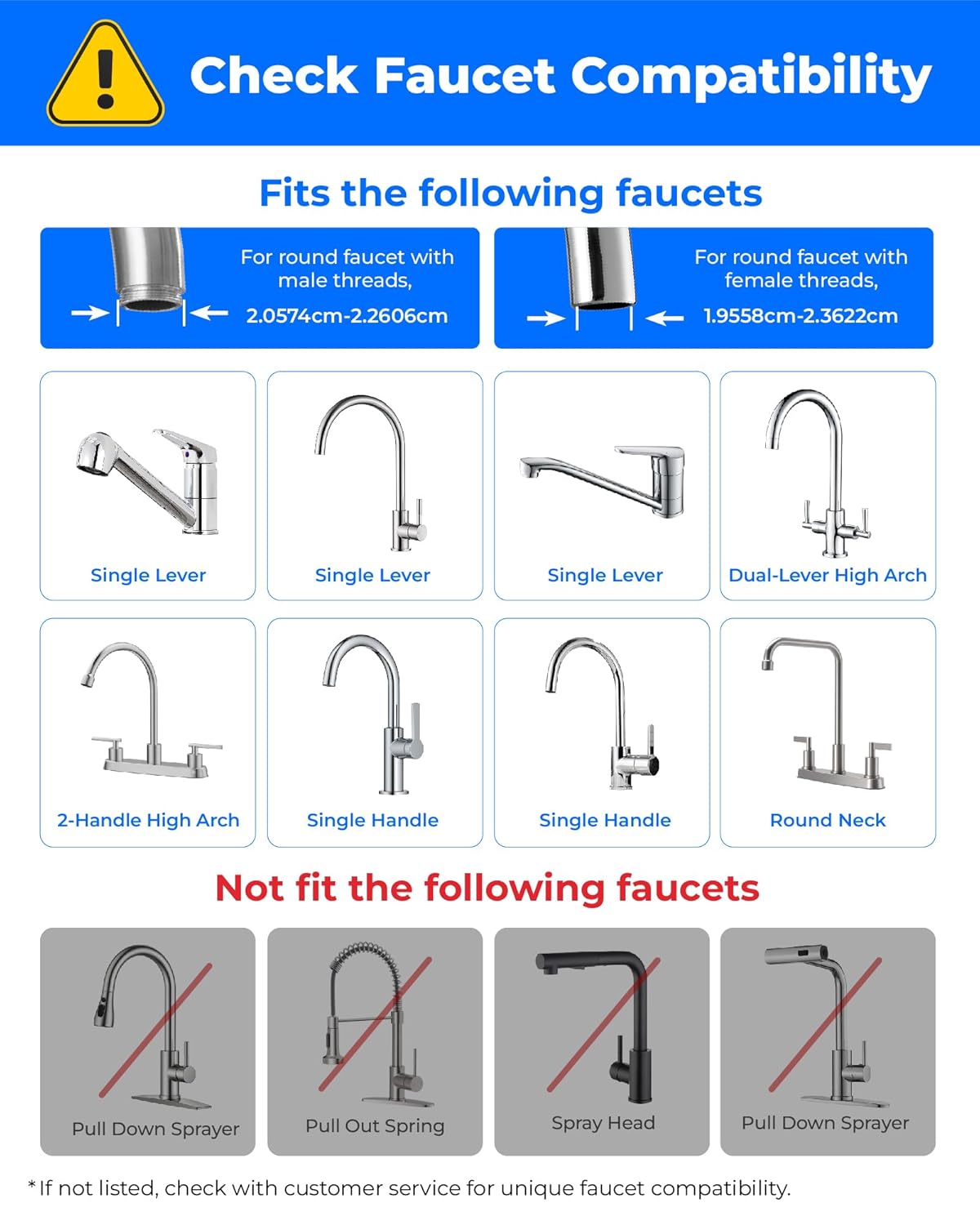 Check Faucet Compatibility

Fits the following faucets

For round faucet with male threads,
2.0574cm-2.2606cm

For round faucet with female threads,
1.9558cm-2.3622cm

Single Lever

Single Lever

Single Lever

Dual-Lever High Arch

2-Handle High Arch

Single Handle

Single Handle

Round Neck

Not fit the following faucets

Pull Down Sprayer

Pull Out Spring

Spray Head

Pull Down Sprayer

*If not listed, check with customer service for unique faucet compatibility.